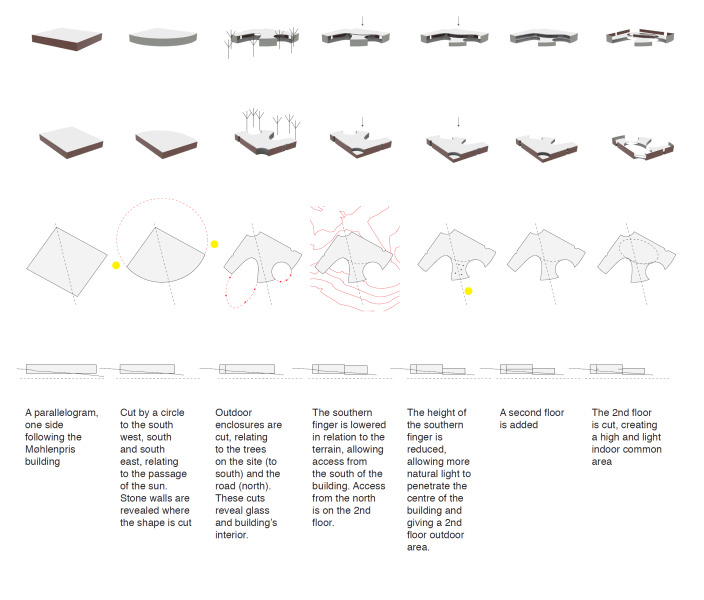 A parallelogram, one side following the Møhlenpris building

Cut by a circle to the south west, south and south east, relating to the passage of the sun. Stone walls are revealed where the shape is cut

Outdoor enclosures are cut, relating to the trees on the site (to south) and the road (north). These cuts reveal glass and building's interior.

The southern finger is lowered in relation to the terrain, allowing access from the south of the building. Access from the north is on the 2nd floor.

The height of the southern finger is reduced, allowing more natural light to penetrate the centre of the building and giving a 2nd floor outdoor area.

A second floor is added

The 2nd floor is cut, creating a high and light indoor common area